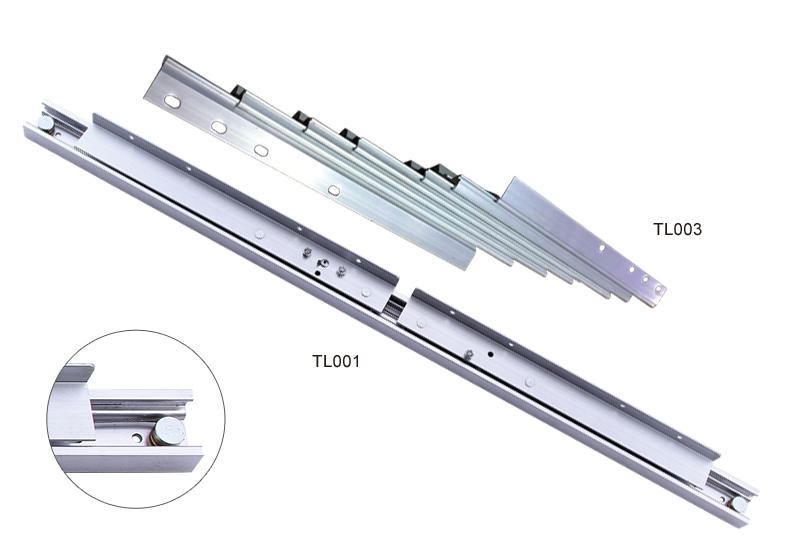 TL003

TL001